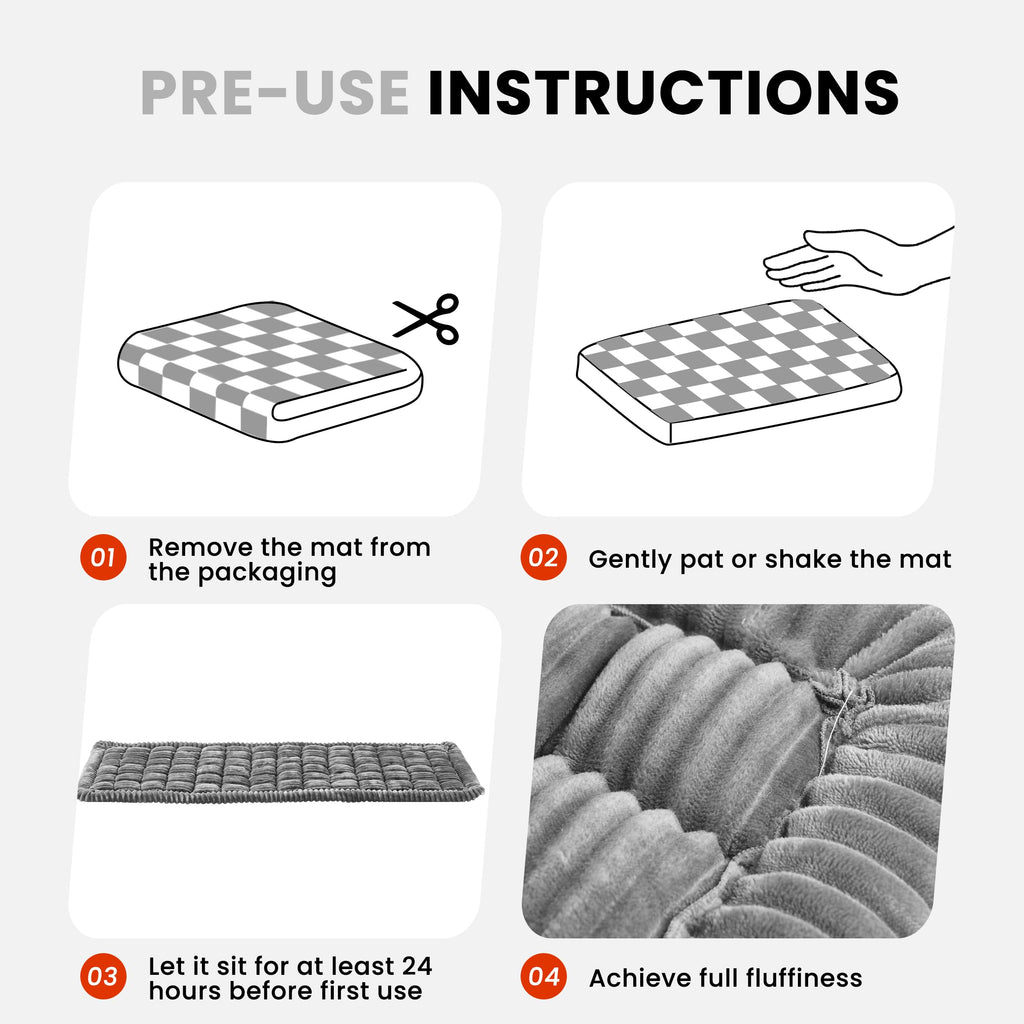 PRE-USE INSTRUCTIONS

01 Remove the mat from the packaging

02 Gently pat or shake the mat

03 Let it sit for at least 24 hours before first use

04 Achieve full fluffiness