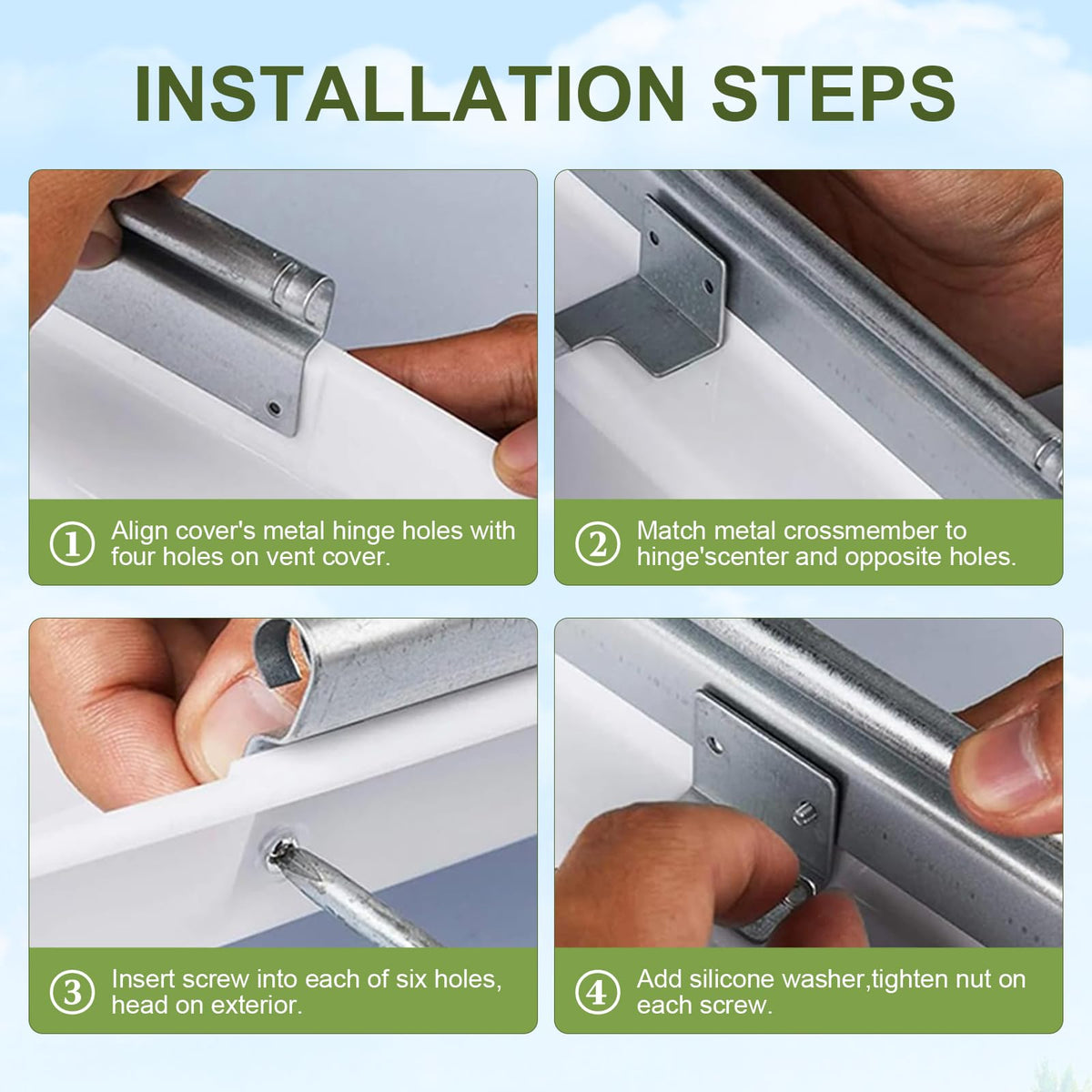 INSTALLATION STEPS

① Align cover's metal hinge holes with four holes on vent cover.

② Match metal crossmember to hinge'scenter and opposite holes.

③ Insert screw into each of six holes, head on exterior.

④ Add silicone washer,tighten nut on each screw.